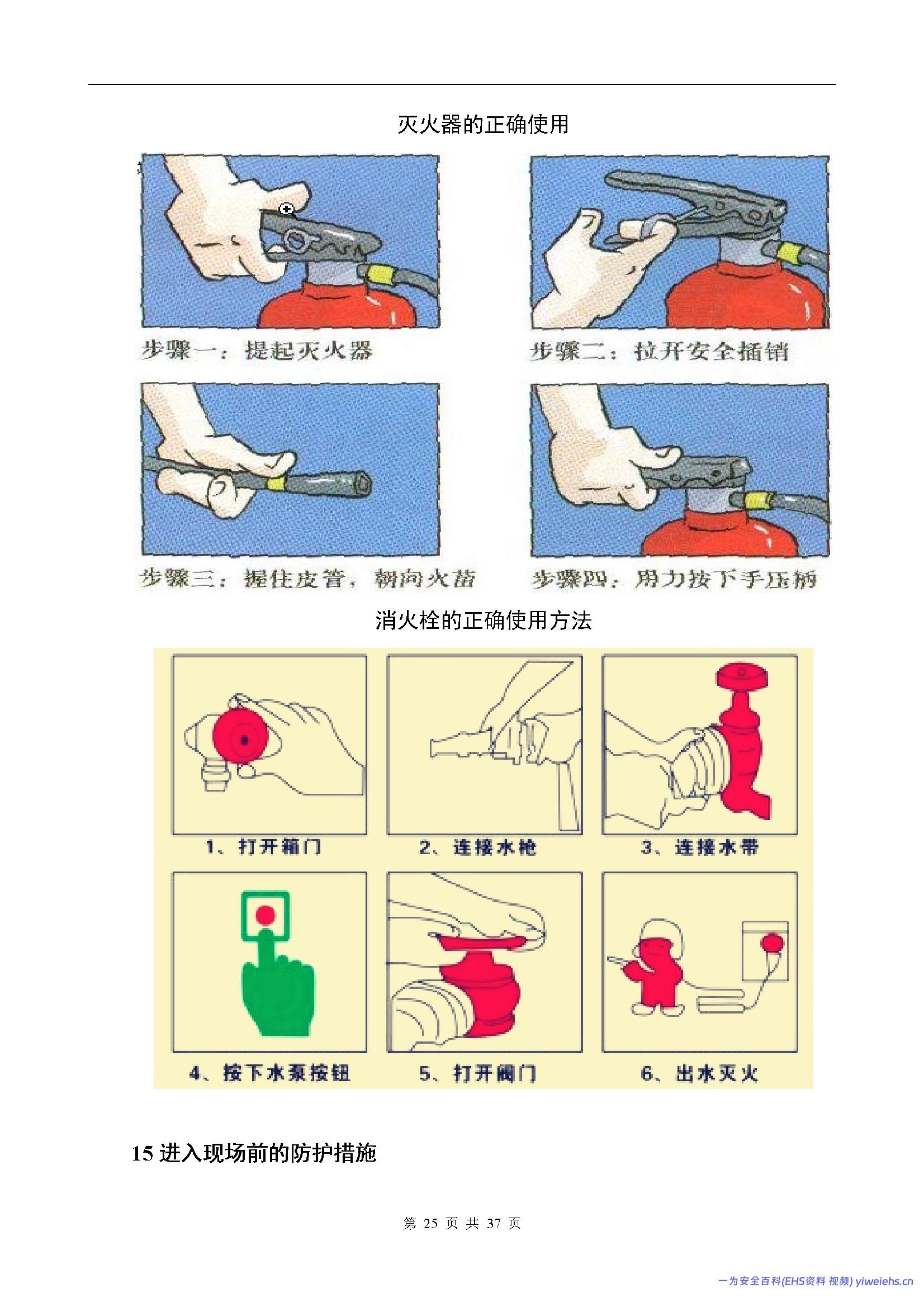 灭火器的正确使用

步骤一：提起灭火器

步骤二：拉开安全插销

步骤三：握住皮管，朝向火苗

步骤四：用力按下手压柄

消火栓的正确使用方法

1、打开箱门

2、连接水枪

3、连接水带

4、按下水泵按钮

5、打开阀门

6、出水灭火

15 进入现场前的防护措施

第 25 页 共 37 页

一为安全百科(EHS资料 视频) yiweiehs.cn