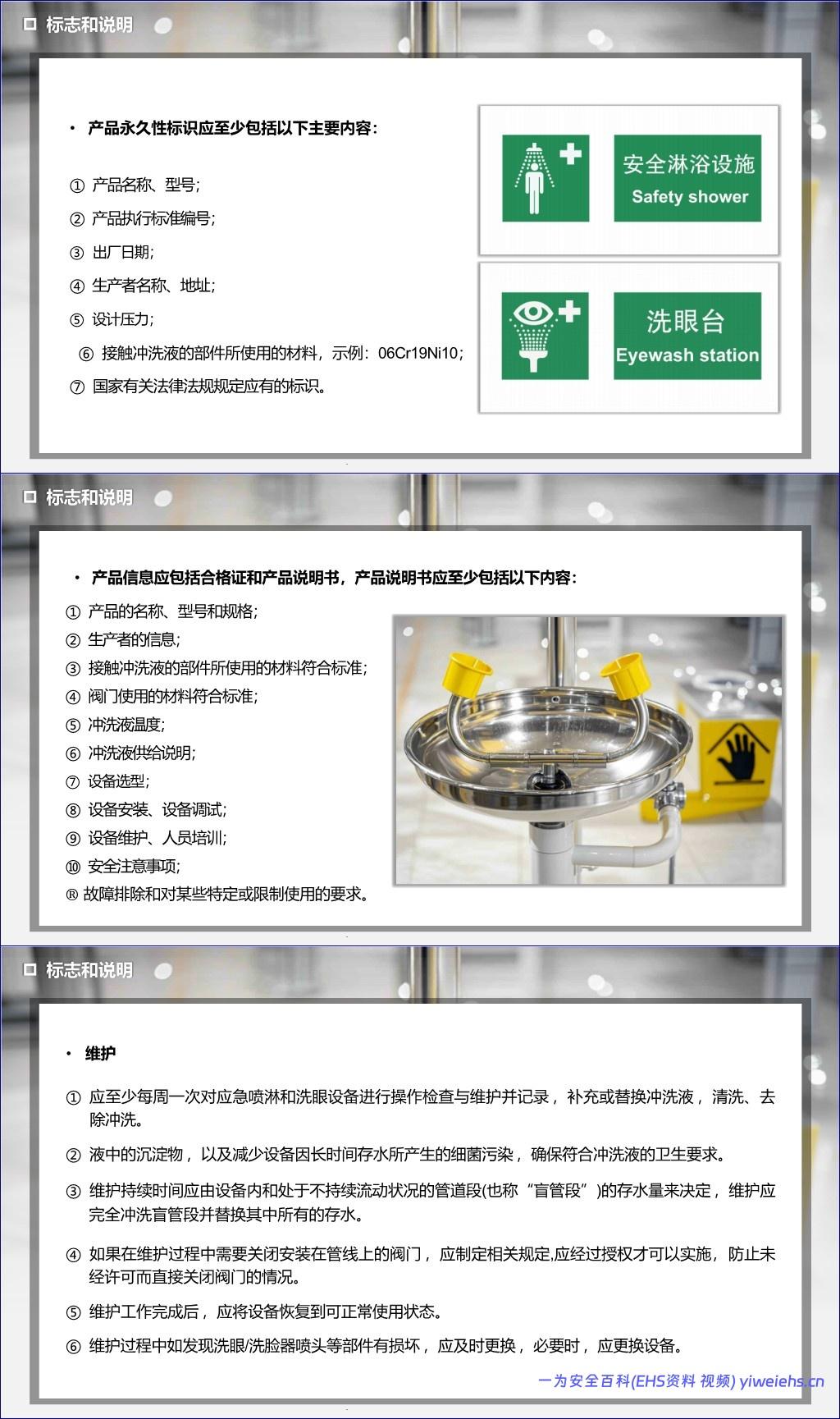 标志和说明

• 产品永久性标识应至少包括以下主要内容:

① 产品名称、型号;

② 产品执行标准编号;

③ 出厂日期;

④ 生产者名称、地址;

⑤ 设计压力;

⑥ 接触冲洗液的部件所使用的材料，示例：06Cr19Ni10;

⑦ 国家有关法律法规规定应有的标识。

安全淋浴设施
Safety shower

洗眼台
Eyewash station

标志和说明

• 产品信息应包括合格证和产品说明书，产品说明书应至少包括以下内容:

① 产品的名称、型号和规格;
② 生产者的信息;
③ 接触冲洗液的部件所使用的材料符合标准;
④ 阀门使用的材料符合标准;
⑤ 冲洗液温度;
⑥ 冲洗液供给说明;
⑦ 设备选型;
⑧ 设备安装、设备调试;
⑨ 设备维护、人员培训;
⑩ 安全注意事项;
® 故障排除和对某些特定或限制使用的要求。

标志和说明

• 维护

① 应至少每周一次对应急喷淋和洗眼设备进行操作检查与维护并记录，补充或替换冲洗液，清洗、去除冲洗。

② 液中的沉淀物，以及减少设备因长时间存水所产生的细菌污染，确保符合冲洗液的卫生要求。

③ 维护持续时间应由设备内和处于不持续流动状况的管道段(也称“盲管段”)的存水量来决定，维护应完全冲洗盲管段并替换其中所有的存水。

④ 如果在维护过程中需要关闭安装在管线上的阀门，应制定相关规定,应经过授权才可以实施，防止未经许可而直接关闭阀门的情况。

⑤ 维护工作完成后，应将设备恢复到可正常使用状态。

⑥ 维护过程中如发现洗眼/洗脸器喷头等部件有损坏，应及时更换，必要时，应更换设备。

一为安全百科(EHS资料 视频) yiweiehs.cn