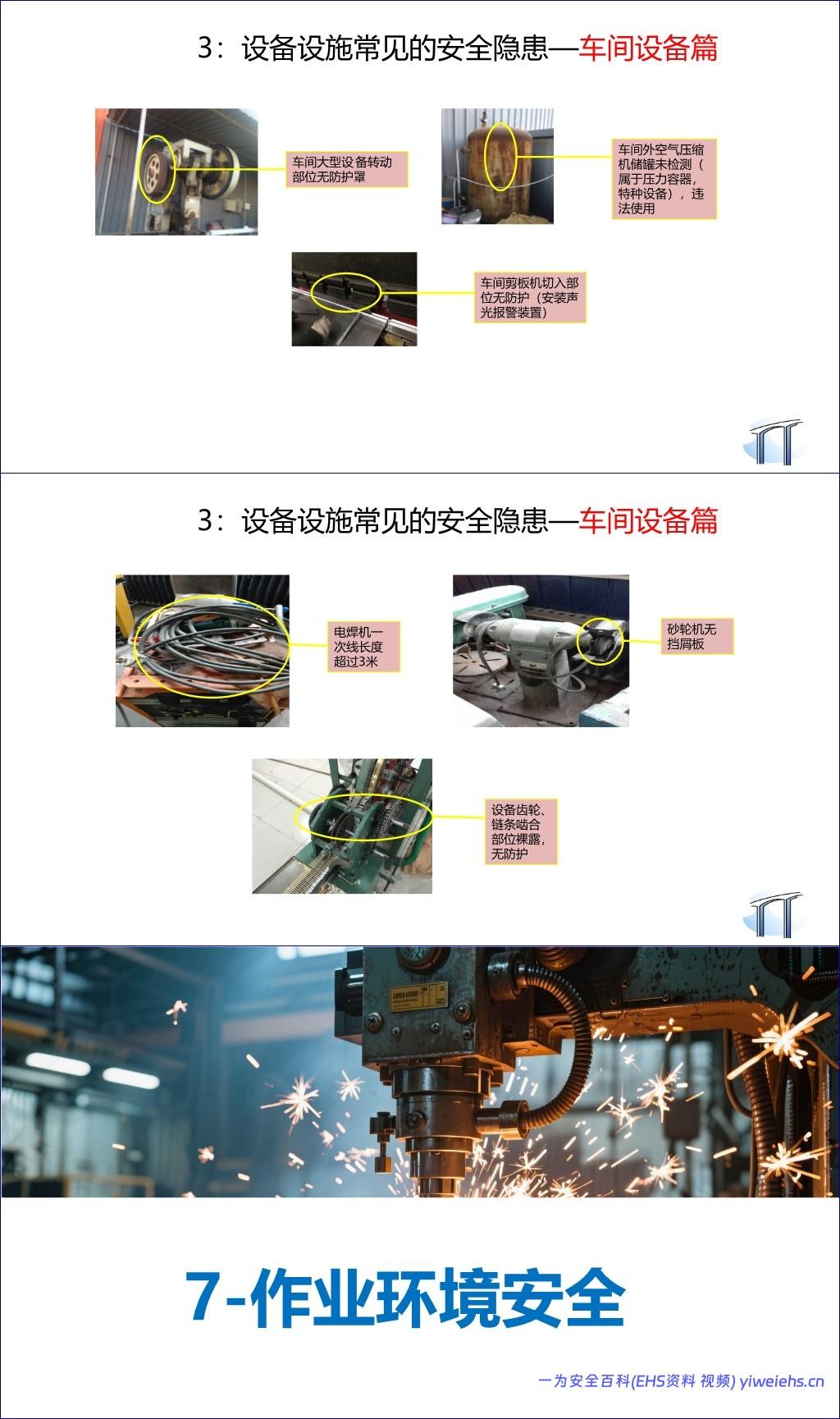 3：设备设施常见的安全隐患—车间设备篇

车间大型设备转动部位无防护罩

车间外空气压缩机储罐未检测（属于压力容器，特种设备），违法使用

车间剪板机切入部位无防护（安装声光报警装置）

3：设备设施常见的安全隐患—车间设备篇

电焊机一次线长度超过3米

砂轮机无挡屑板

设备齿轮、链条啮合部位裸露，无防护

7-作业环境安全

一为安全百科(EHS资料 视频) yiweiehs.cn