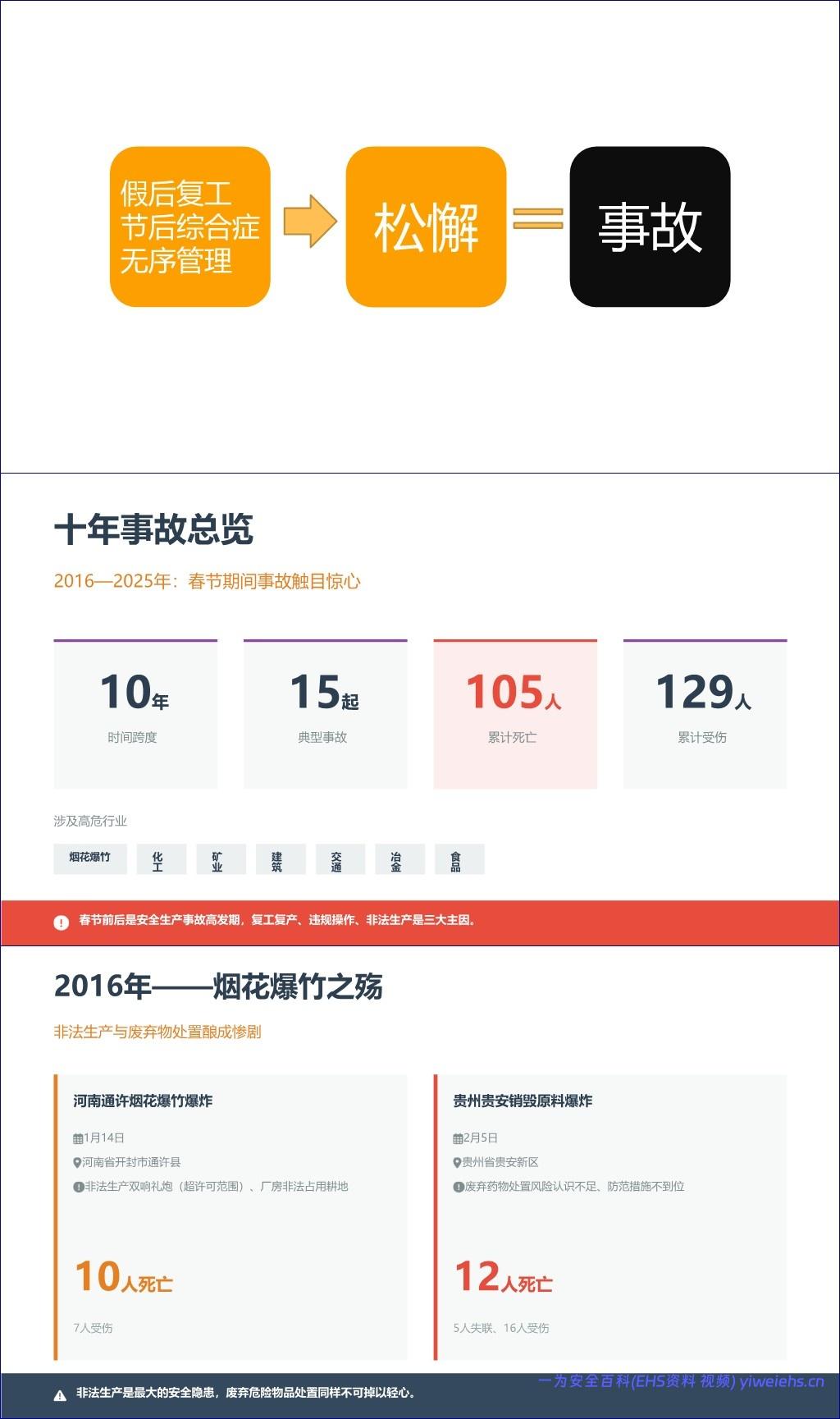 假后复工
节后综合症
无序管理

松懈

事故

十年事故总览

2016—2025年：春节期间事故触目惊心

10年
时间跨度

15起
典型事故

105人
累计死亡

129人
累计受伤

涉及高危行业

烟花爆竹 化工 矿业 建筑 交通 冶金 食品

春节前后是安全生产事故高发期，复工复产、违规操作、非法生产是三大主因。

2016年——烟花爆竹之殇

非法生产与废弃物处置酿成惨剧

河南通许烟花爆竹爆炸

1月14日

河南省开封市通许县

非法生产双响礼炮（超许可范围）、厂房非法占用耕地

10人死亡

7人受伤

贵州贵安销毁原料爆炸

2月5日

贵州省贵安新区

废弃药物处置风险认识不足、防范措施不到位

12人死亡

5人失联、16人受伤

非法生产是最大的安全隐患，废弃危险物品处置同样不可掉以轻心。

一为安全百科(EHS资料 视频) yiweiehs.cn