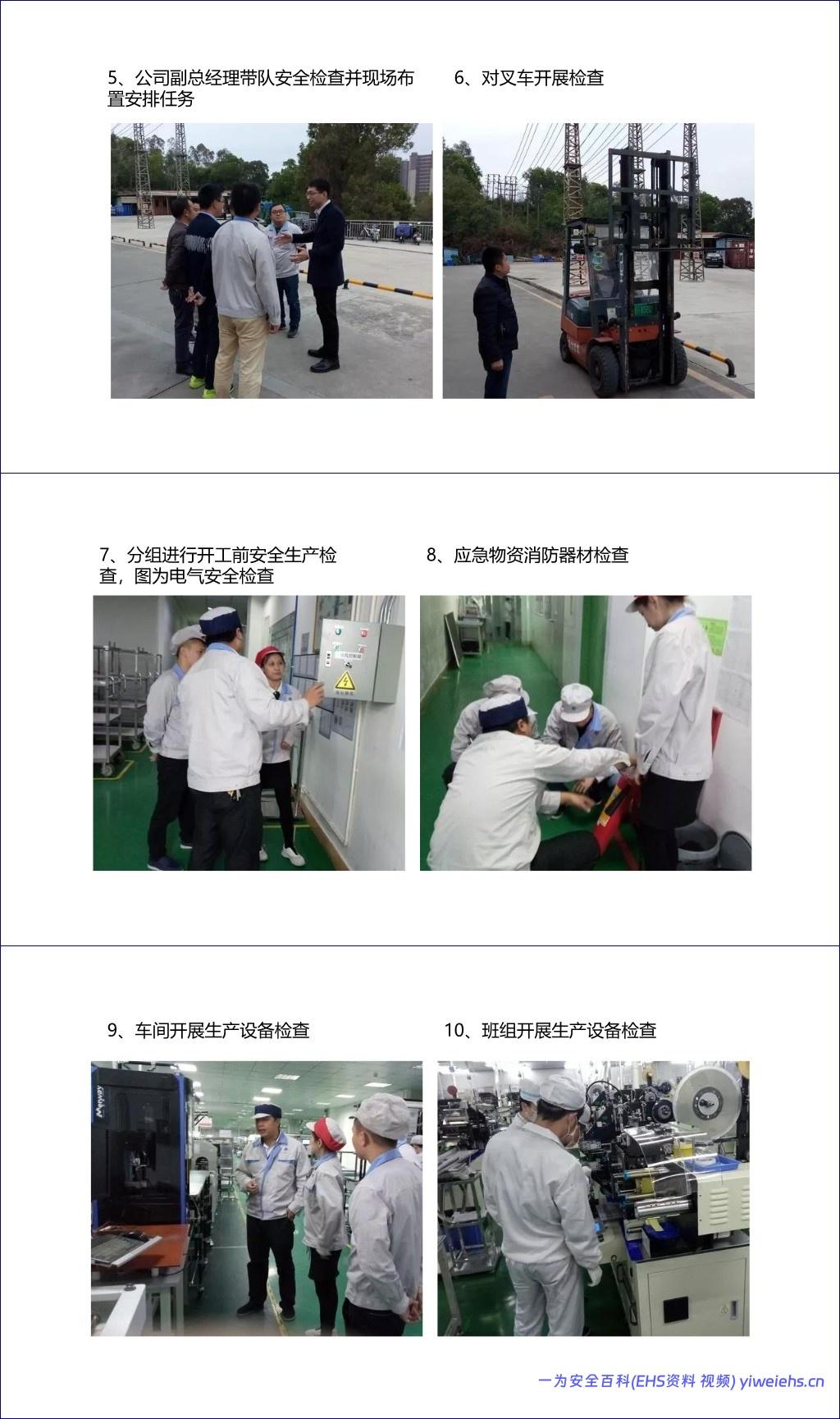 5、公司副总经理带队安全检查并现场布置安排任务

6、对叉车开展检查

7、分组进行开工前安全生产检查，图为电气安全检查

8、应急物资消防器材检查

9、车间开展生产设备检查

10、班组开展生产设备检查

一为安全百科(EHS资料 视频) yiweiehs.cn