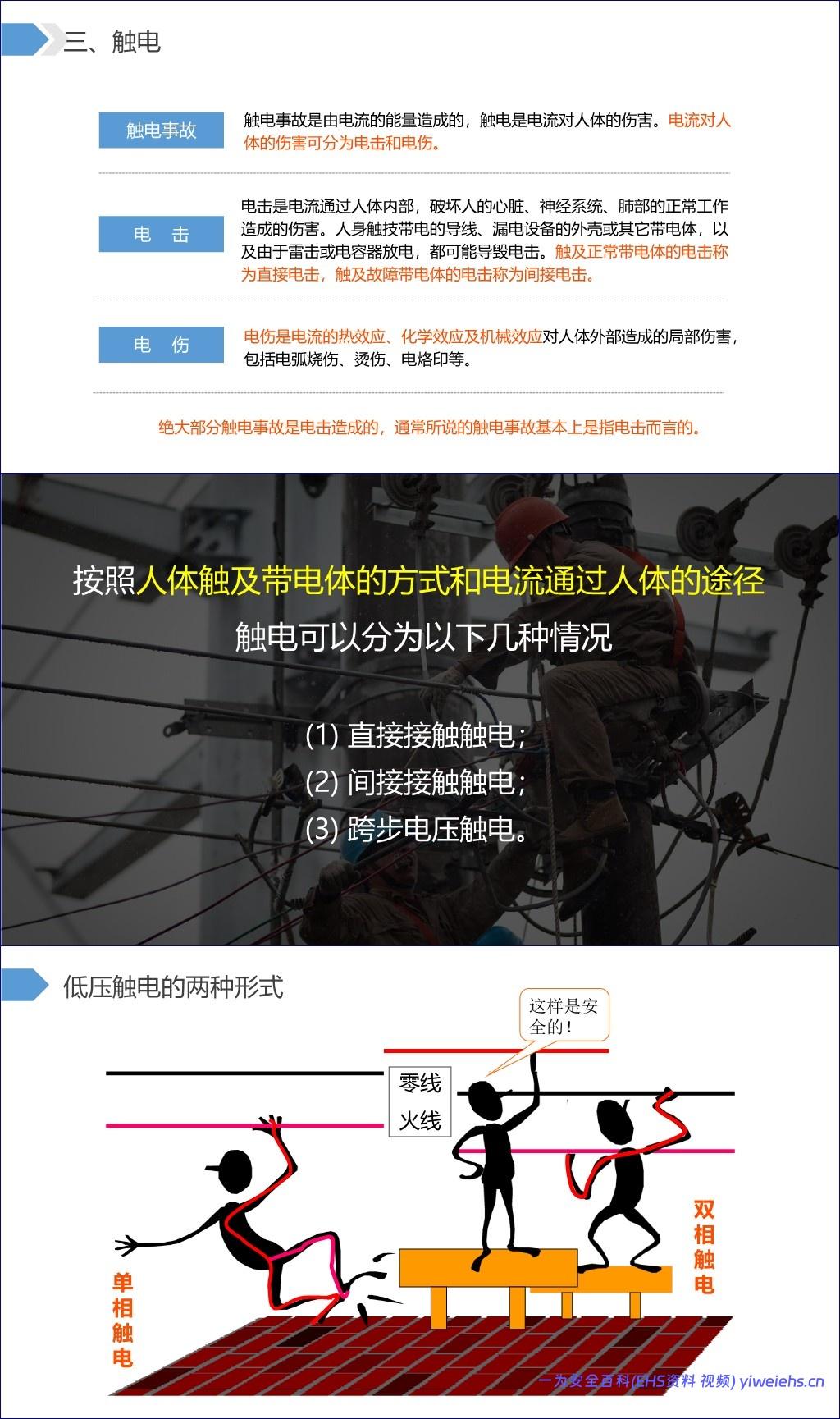 三、触电

触电事故

触电事故是由电流的能量造成的，触电是电流对人体的伤害。电流对人体的伤害可分为电击和电伤。

电 击

电击是电流通过人体内部，破坏人的心脏、神经系统、肺部的正常工作造成的伤害。人身触技带电的导线、漏电设备的外壳或其它带电体，以及由于雷击或电容器放电，都可能导毁电击。触及正常带电体的电击称为直接电击，触及故障带电体的电击称为间接电击。

电 伤

电伤是电流的热效应、化学效应及机械效应对人体外部造成的局部伤害，包括电弧烧伤、烫伤、电烙印等。

绝大部分触电事故是电击造成的，通常所说的触电事故基本上是指电击而言的。

按照人体触及带电体的方式和电流通过人体的途径

触电可以分为以下几种情况

(1) 直接接触触电；
(2) 间接接触触电；
(3) 跨步电压触电。

低压触电的两种形式

这样是安全的！

零线

火线

单相触电

双相触电

一为安全百科(EHS资料 视频) yiweiehs.cn