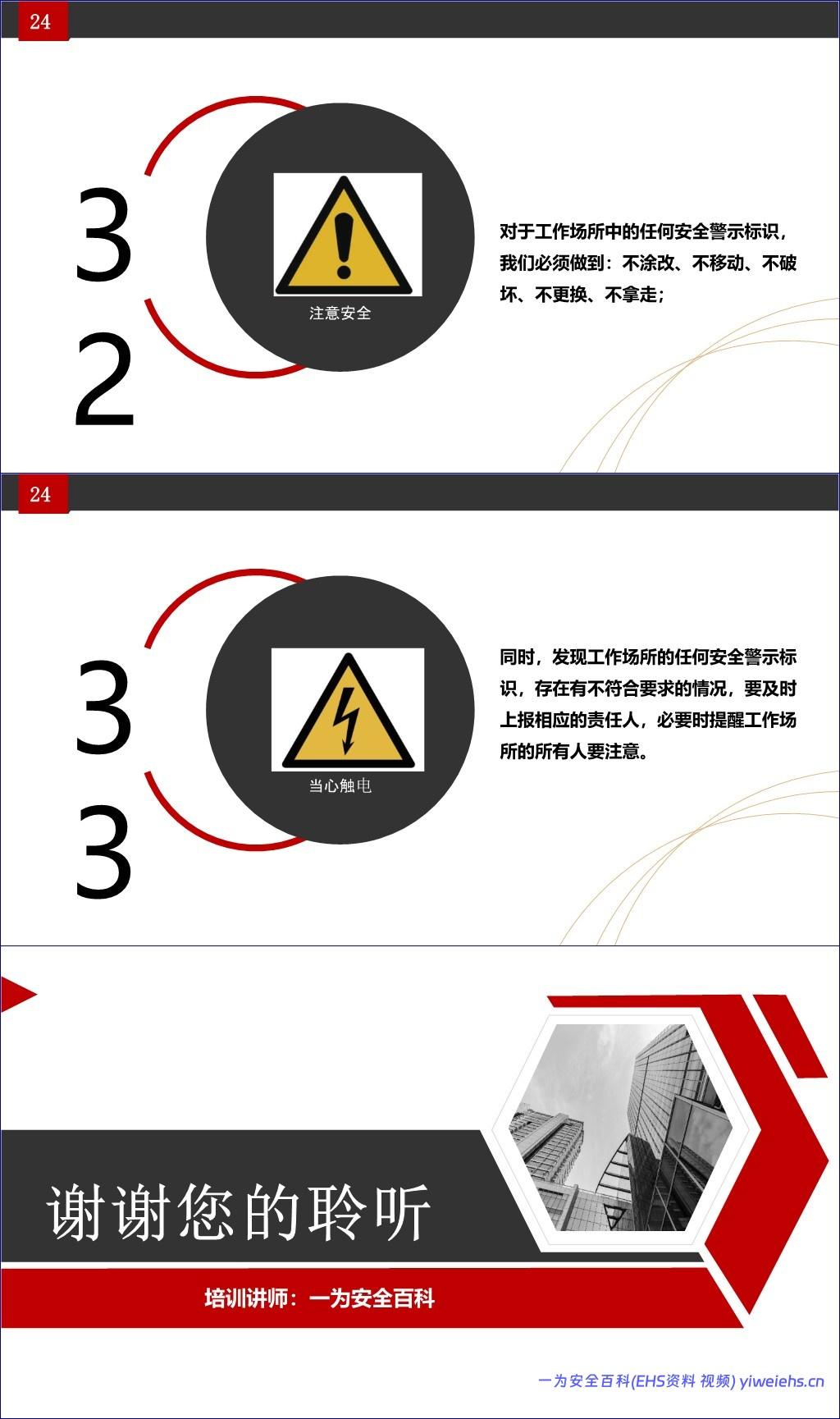 24

3
2

注意安全

对于工作场所中的任何安全警示标识，我们必须做到：不涂改、不移动、不破坏、不更换、不拿走；

24

3
3

当心触电

同时，发现工作场所的任何安全警示标识，存在有不符合要求的情况，要及时上报相应的责任人，必要时提醒工作场所的所有人要注意。

谢谢您的聆听

培训讲师：一为安全百科

一为安全百科(EHS资料 视频) yiweiehs.cn